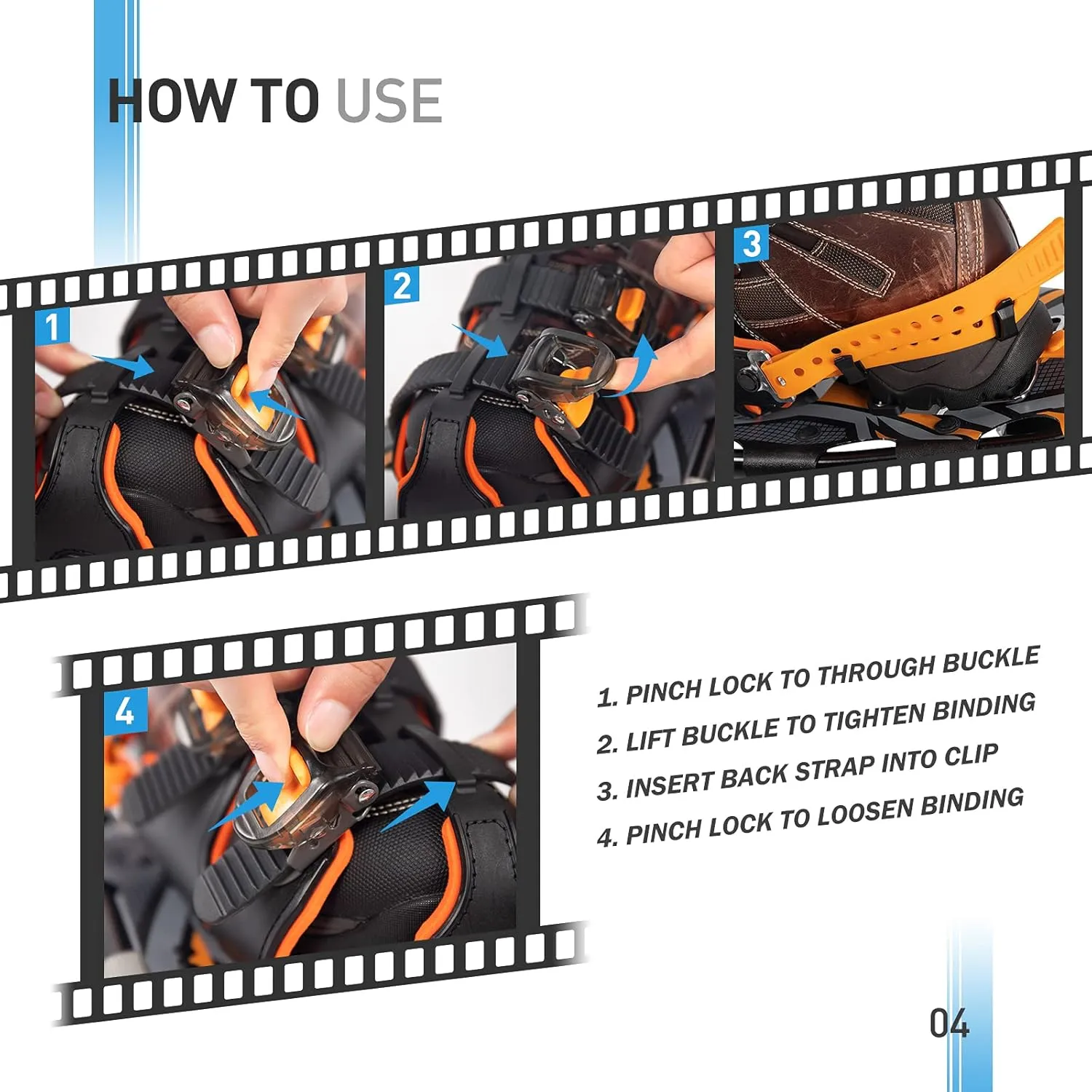 HOW TO USE

1

2

3

4

1. PINCH LOCK TO THROUGH BUCKLE
2. LIFT BUCKLE TO TIGHTEN BINDING
3. INSERT BACK STRAP INTO CLIP
4. PINCH LOCK TO LOOSEN BINDING

04